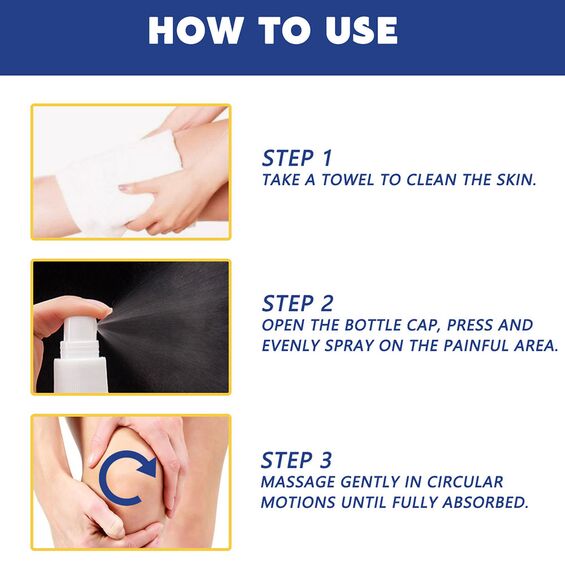 HOW TO USE

STEP 1
TAKE A TOWEL TO CLEAN THE SKIN.

STEP 2
OPEN THE BOTTLE CAP, PRESS AND EVENLY SPRAY ON THE PAINFUL AREA.

STEP 3
MASSAGE GENTLY IN CIRCULAR MOTIONS UNTIL FULLY ABSORBED.